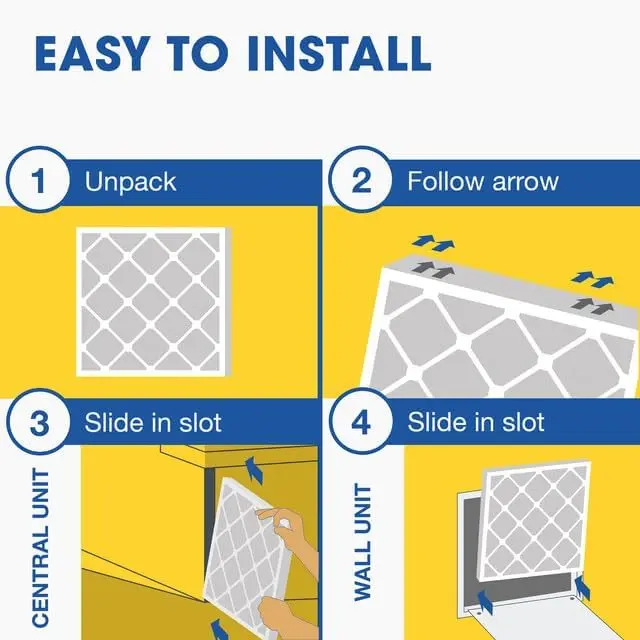 EASY TO INSTALL

1 Unpack

2 Follow arrow

3 Slide in slot

CENTRAL UNIT

4 Slide in slot

WALL UNIT